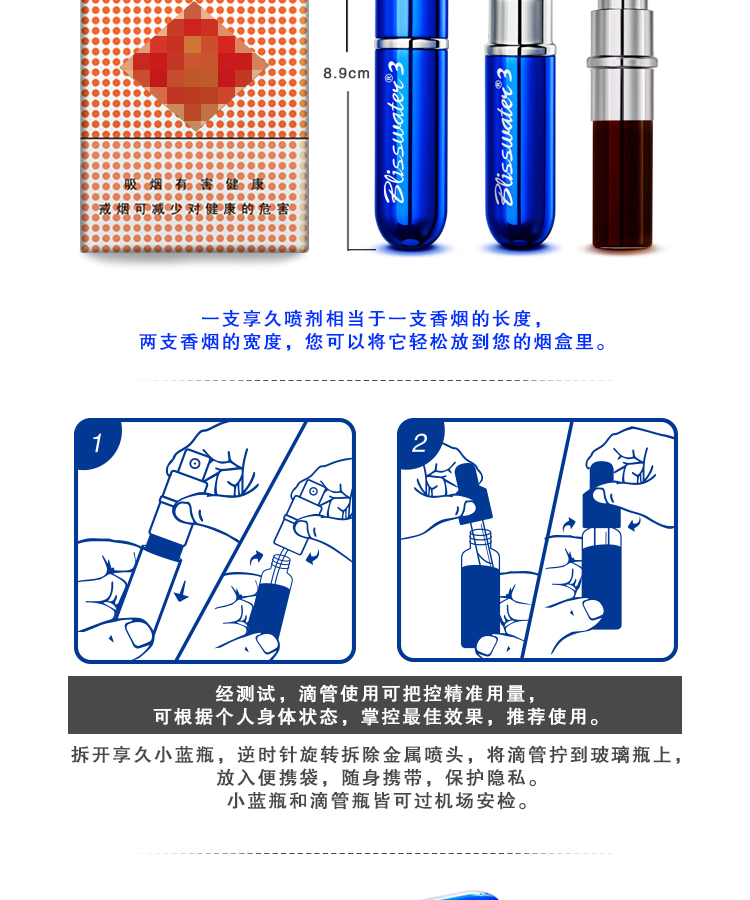 吸烟有害健康
戒烟可减少对健康的危害

8.9cm

Blisswater® 3

Blisswater® 3

一支享久喷剂相当于一支香烟的长度，
两支香烟的宽度，您可以将它轻松放到您的烟盒里。

1

2

经测试，滴管使用可把控精准用量，
可根据个人身体状态，掌控最佳效果，推荐使用。

拆开享久小蓝瓶，逆时针旋转拆除金属喷头，将滴管拧到玻璃瓶上，
放入便携袋，随身携带，保护隐私。
小蓝瓶和滴管瓶皆可过机场安检。