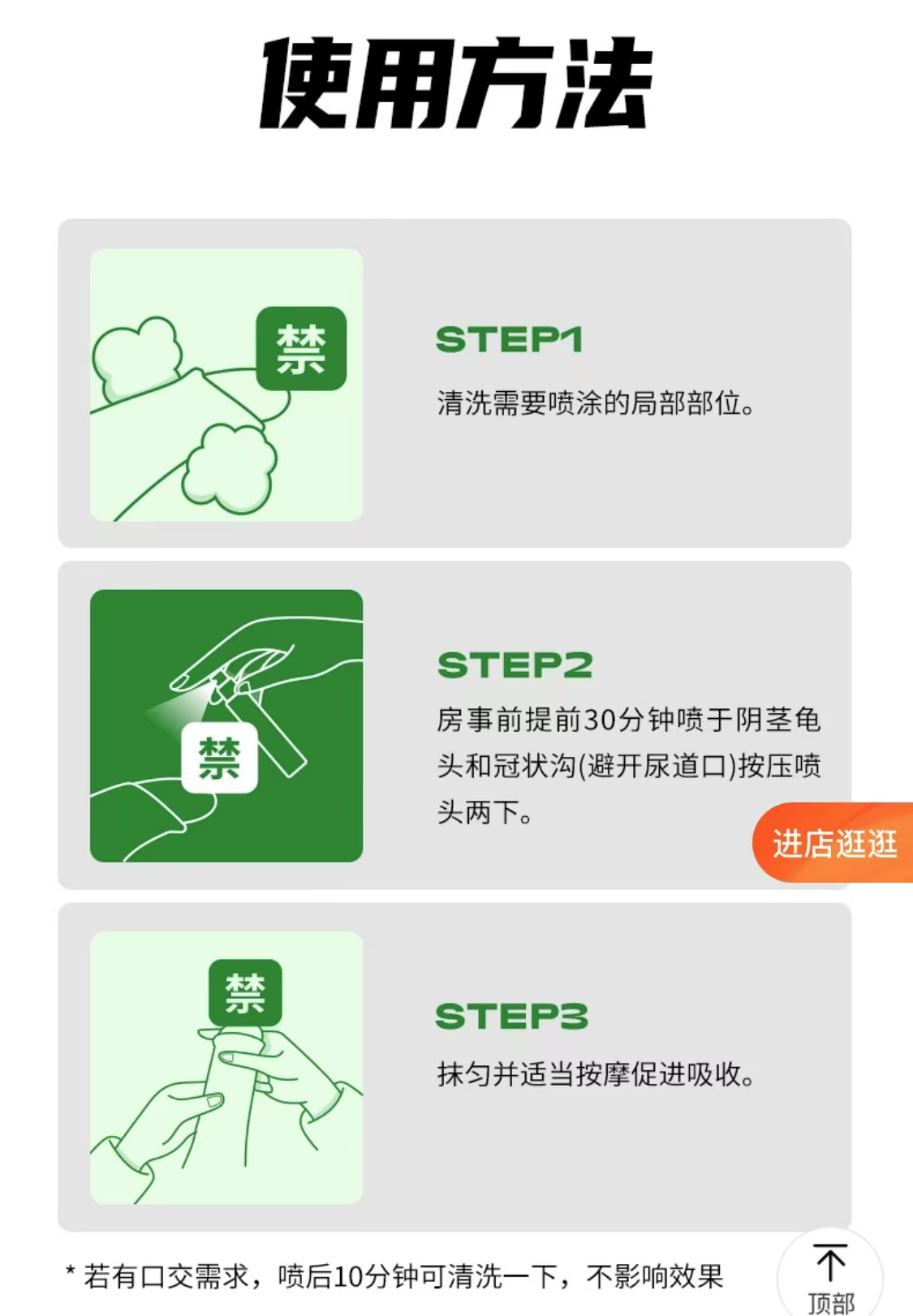 使用方法

禁

STEP1
清洗需要喷涂的局部部位。

禁

STEP2
房事前提前30分钟喷于阴茎龟头和冠状沟(避开尿道口)按压喷头两下。

进店逛逛

禁

STEP3
抹匀并适当按摩促进吸收。

* 若有口交需求，喷后10分钟可清洗一下，不影响效果

顶部