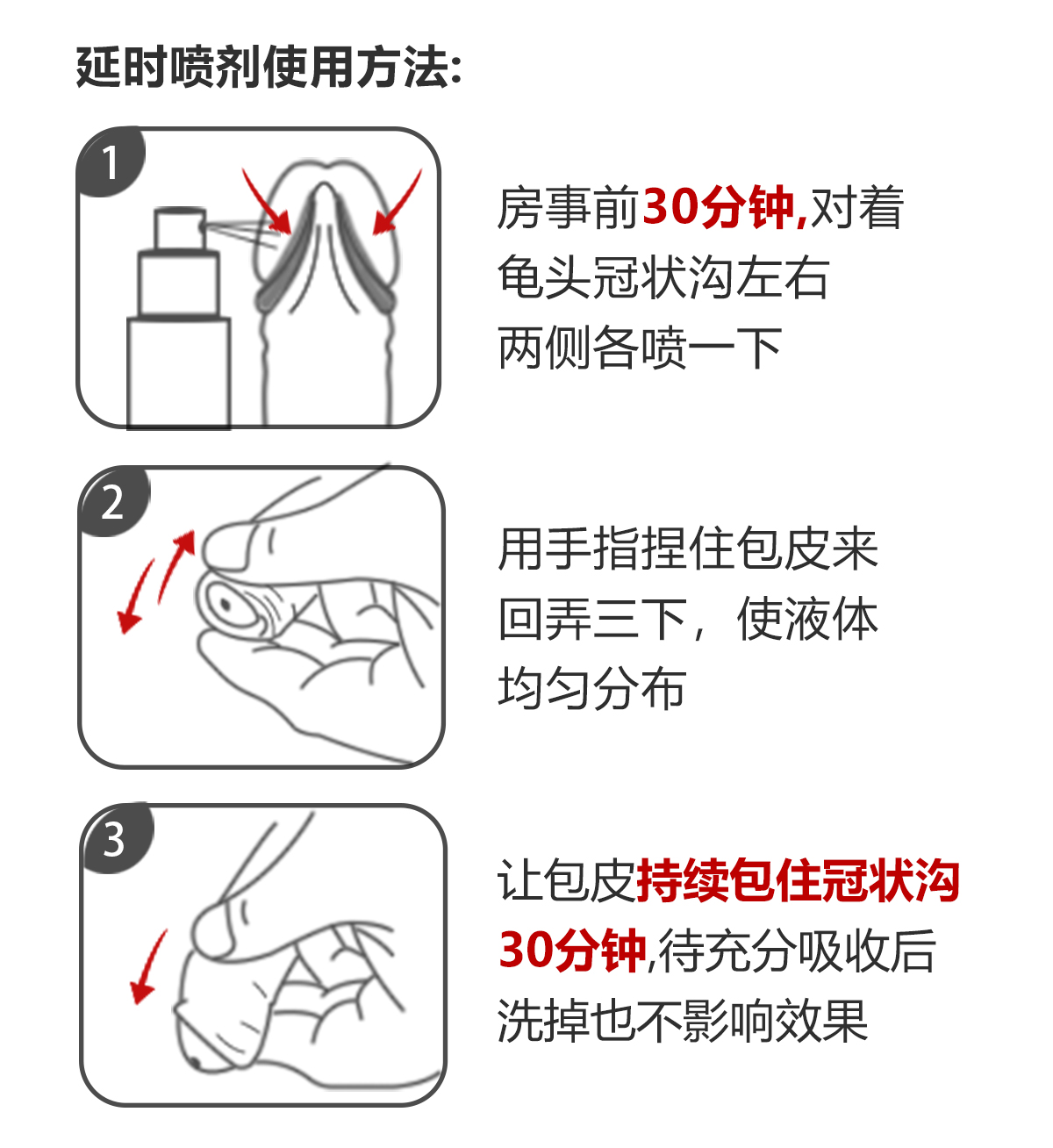 延时喷剂使用方法:

1

房事前30分钟,对着龟头冠状沟左右两侧各喷一下

2

用手指捏住包皮来回弄三下，使液体均匀分布

3

让包皮持续包住冠状沟30分钟,待充分吸收后洗掉也不影响效果