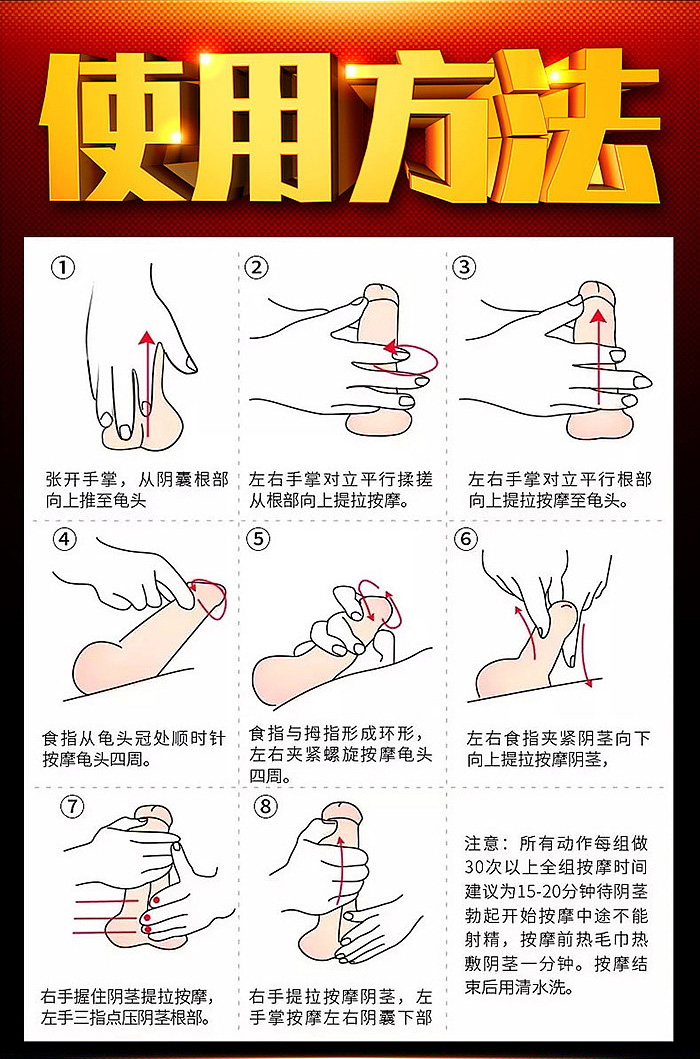 使用方法

①

张开手掌，从阴囊根部向上推至龟头

②

左右手掌对立平行揉搓从根部向上提拉按摩。

③

左右手掌对立平行根部向上提拉按摩至龟头。

④

食指从龟头冠处顺时针按摩龟头四周。

⑤

食指与拇指形成环形，左右夹紧螺旋按摩龟头四周。

⑥

左右食指夹紧阴茎向下向上提拉按摩阴茎，

⑦

右手握住阴茎提拉按摩，左手三指点压阴茎根部。

⑧

右手提拉按摩阴茎，左手掌按摩左右阴囊下部

注意：所有动作每组做30次以上全组按摩时间建议为15-20分钟待阴茎勃起开始按摩中途不能射精，按摩前热毛巾热敷阴茎一分钟。按摩结束后用清水洗。