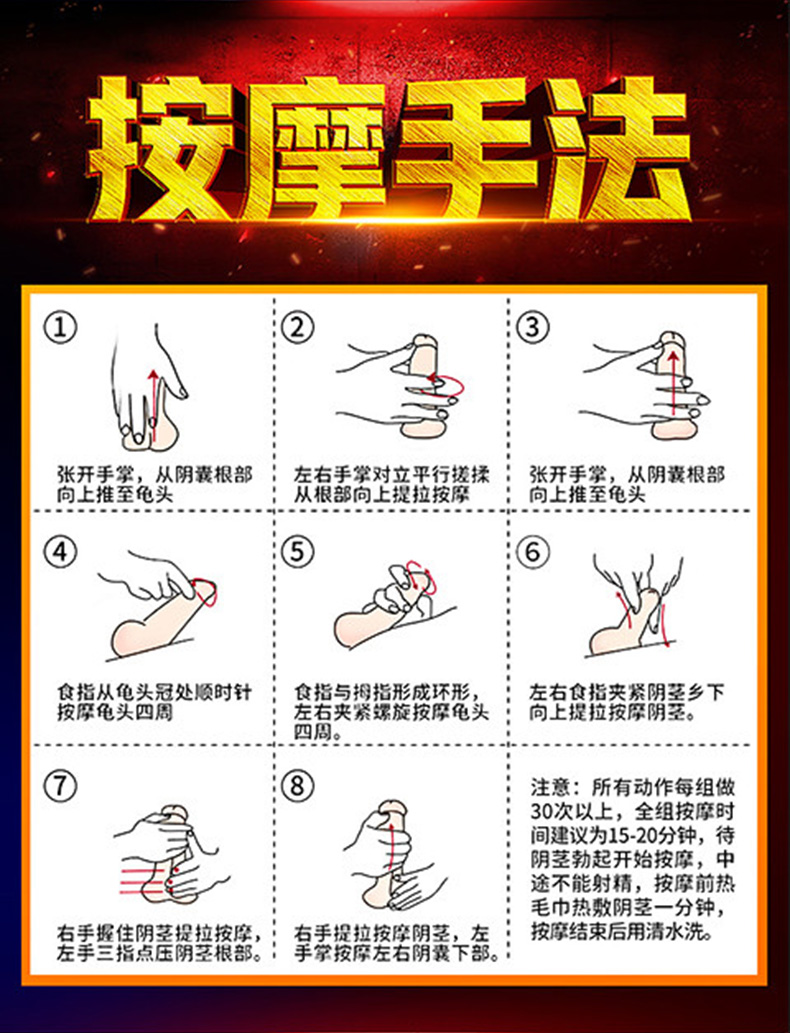 按摩手法

①
张开手掌，从阴囊根部向上推至龟头

②
左右手掌对立平行搓揉从根部向上提拉按摩

③
张开手掌，从阴囊根部向上推至龟头

④
食指从龟头冠处顺时针按摩龟头四周

⑤
食指与拇指形成环形，左右夹紧螺旋按摩龟头四周。

⑥
左右食指夹紧阴茎乡下向上提拉按摩阴茎。

⑦
右手握住阴茎提拉按摩，左手三指点压阴茎根部。

⑧
右手提拉按摩阴茎，左手掌按摩左右阴囊下部。

注意：所有动作每组做30次以上，全组按摩时间建议为15-20分钟，待阴茎勃起开始按摩，中途不能射精，按摩前热毛巾热敷阴茎一分钟，按摩结束后用清水洗。