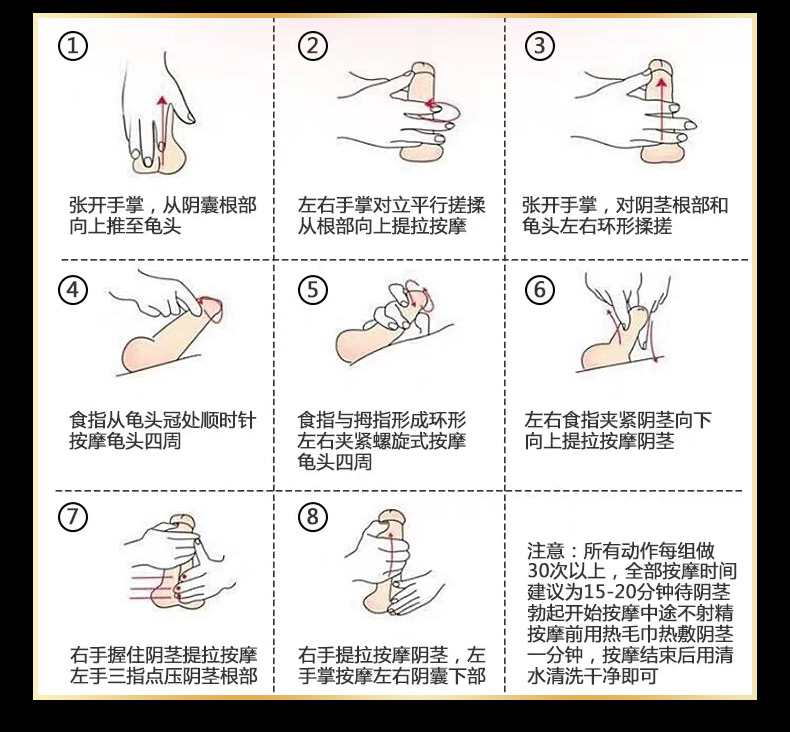 ①
张开手掌，从阴囊根部向上推至龟头

②
左右手掌对立平行搓揉从根部向上提拉按摩

③
张开手掌，对阴茎根部和龟头左右环形揉搓

④
食指从龟头冠处顺时针按摩龟头四周

⑤
食指与拇指形成环形左右夹紧螺旋式按摩龟头四周

⑥
左右食指夹紧阴茎向下向上提拉按摩阴茎

⑦
右手握住阴茎提拉按摩左手三指点压阴茎根部

⑧
右手提拉按摩阴茎，左手掌按摩左右阴囊下部

注意：所有动作每组做30次以上，全部按摩时间建议为15-20分钟待阴茎勃起开始按摩中途不射精按摩前用热毛巾热敷阴茎一分钟，按摩结束后用清水清洗干净即可