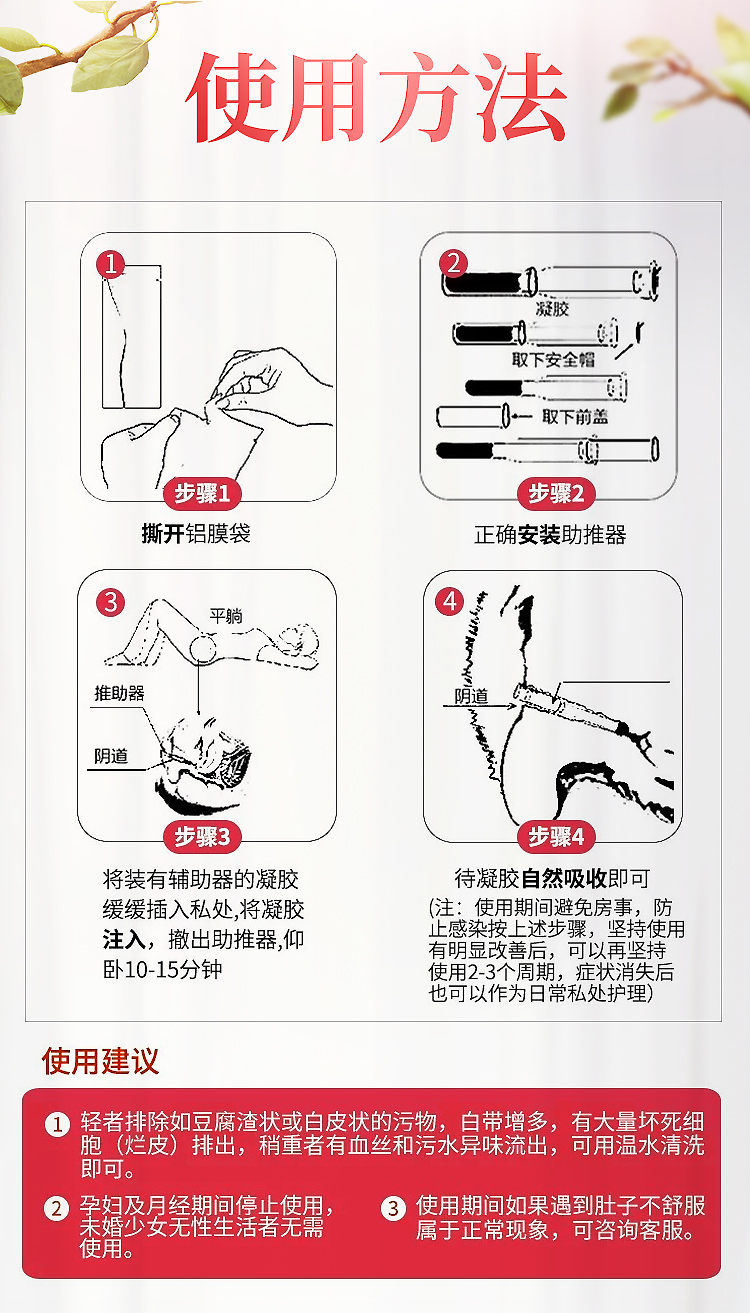 使用方法

1
步骤1
撕开铝膜袋

2
凝胶
取下安全帽
取下前盖
步骤2
正确安装助推器

3
平躺
推助器
阴道
步骤3
将装有辅助器的凝胶缓缓插入私处,将凝胶注入，撤出助推器,仰卧10-15分钟

4
阴道
步骤4
待凝胶自然吸收即可
(注：使用期间避免房事，防止感染按上述步骤，坚持使用有明显改善后，可以再坚持使用2-3个周期，症状消失后也可以作为日常私处护理)

使用建议

1 轻者排除如豆腐渣状或白皮状的污物，白带增多，有大量坏死细胞（烂皮）排出，稍重者有血丝和污水异味流出，可用温水清洗即可。

2 孕妇及月经期间停止使用，未婚少女无性生活者无需使用。

3 使用期间如果遇到肚子不舒服属于正常现象，可咨询客服。