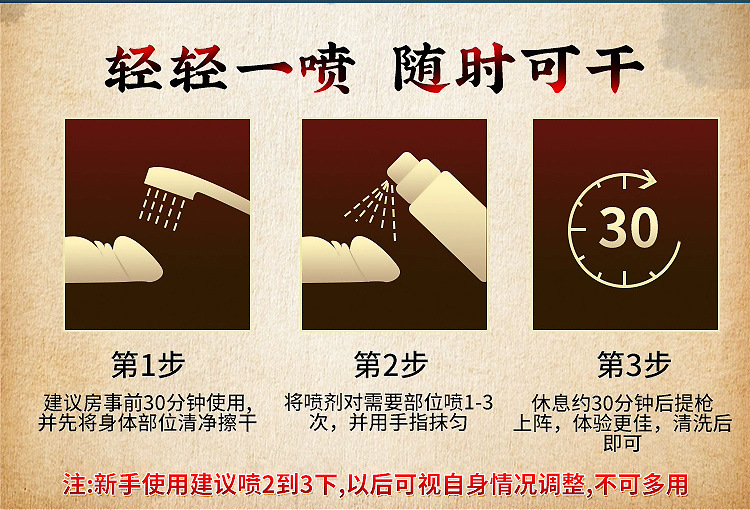 轻轻一喷 随时可干

30

第1步

建议房事前30分钟使用，并先将身体部位清净擦干

第2步

将喷剂对需要部位喷1-3次，并用手指抹匀

第3步

休息约30分钟后提枪上阵，体验更佳，清洗后即可

注:新手使用建议喷2到3下,以后可视自身情况调整,不可多用