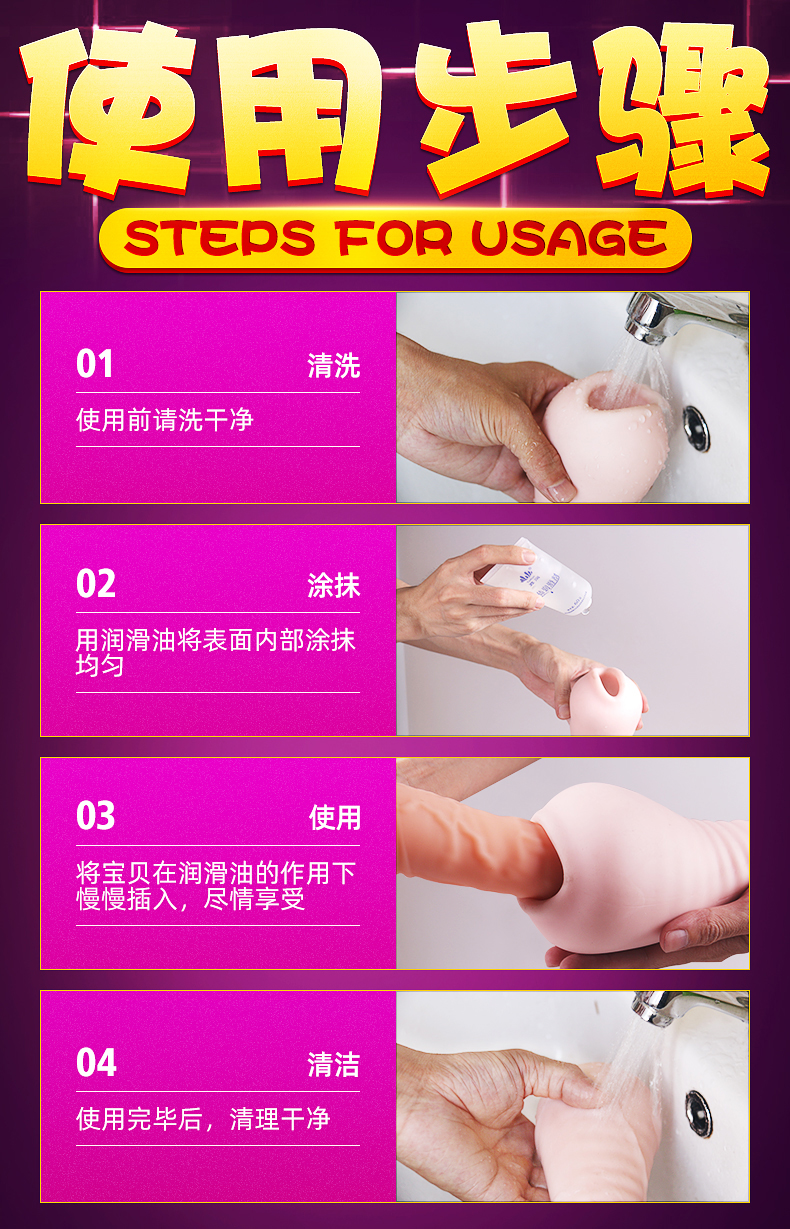 使用步骤

STEPS FOR USAGE

01 清洗

使用前请洗干净

02 涂抹

用润滑油将表面内部涂抹均匀

03 使用

将宝贝在润滑油的作用下慢慢插入，尽情享受

04 清洁

使用完毕后，清理干净