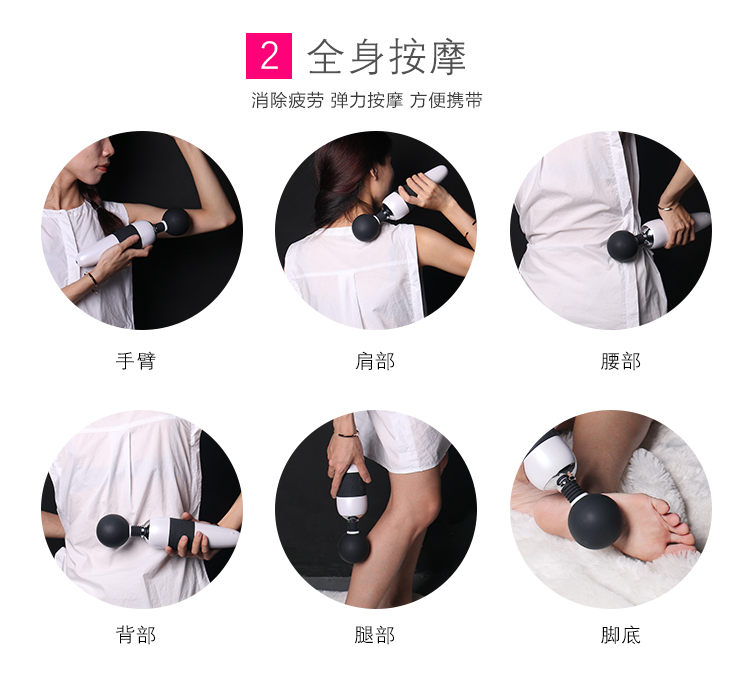 2 全身按摩

消除疲劳 弹力按摩 方便携带

手臂

肩部

腰部

背部

腿部

脚底