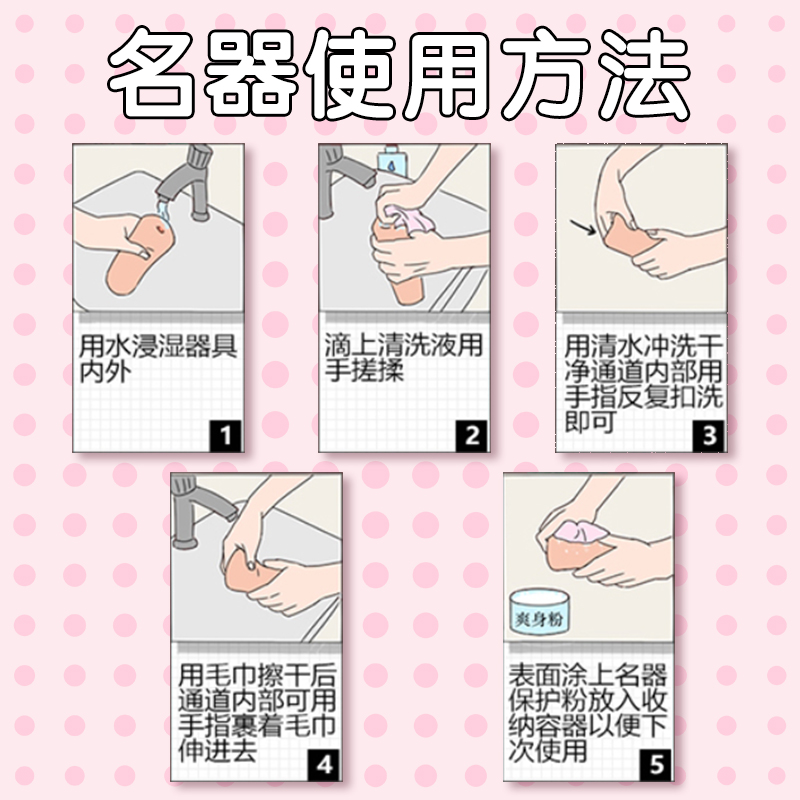 名器使用方法

用水浸湿器具内外

1

滴上清洗液用手搓揉

2

用清水冲洗干净通道内部用手指反复扣洗即可

3

用毛巾擦干后通道内部可用手指裹着毛巾伸进去

4

爽身粉

表面涂上名器保护粉放入收纳容器以便下次使用

5