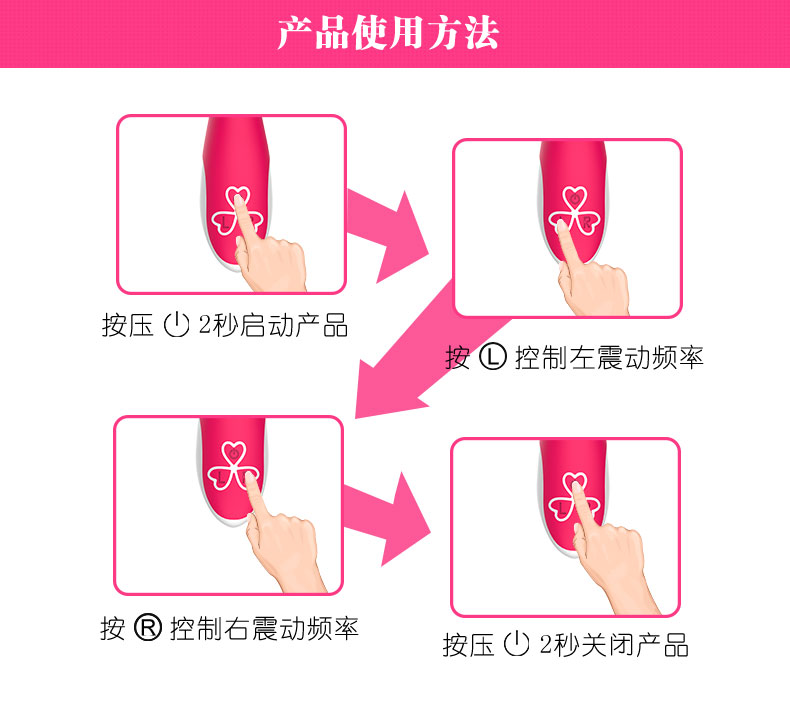 产品使用方法

按压 ⏻ 2秒启动产品

按 Ⓛ 控制左震动频率

按 Ⓡ 控制右震动频率

按压 ⏻ 2秒关闭产品