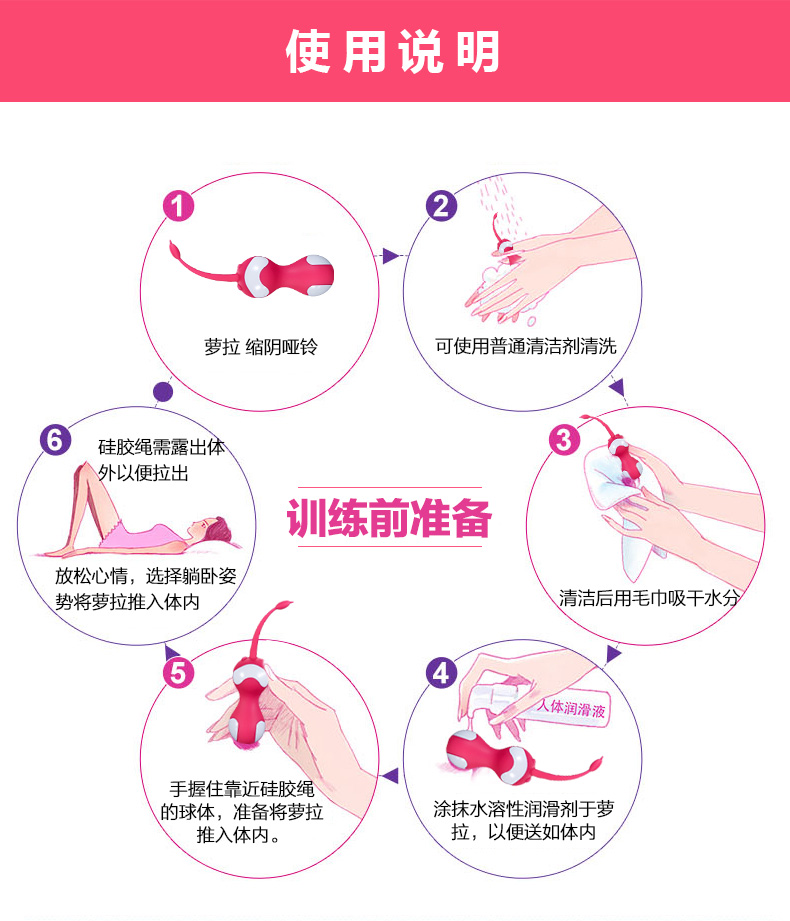 使用说明

训练前准备

1
萝拉 缩阴哑铃

2
可使用普通清洁剂清洗

3
清洁后用毛巾吸干水分

4
人体润滑液
涂抹水溶性润滑剂于萝拉，以便送如体内

5
手握住靠近硅胶绳的球体，准备将萝拉推入体内。

6
硅胶绳需露出体外以便拉出
放松心情，选择躺卧姿势将萝拉推入体内