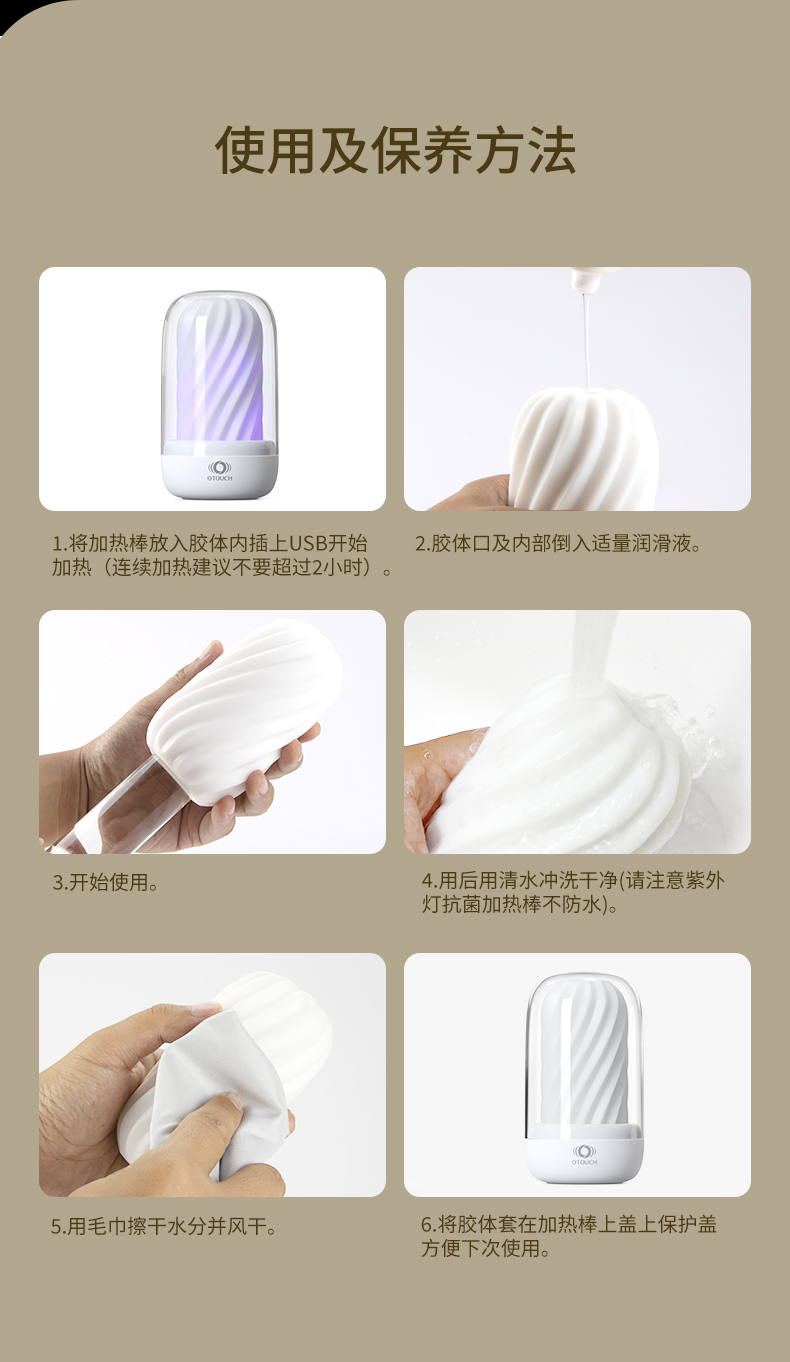 使用及保养方法

OTOUCH

1.将加热棒放入胶体内插上USB开始加热（连续加热建议不要超过2小时）。

2.胶体口及内部倒入适量润滑液。

3.开始使用。

4.用后用清水冲洗干净(请注意紫外灯抗菌加热棒不防水)。

5.用毛巾擦干水分并风干。

OTOUCH

6.将胶体套在加热棒上盖上保护盖方便下次使用。