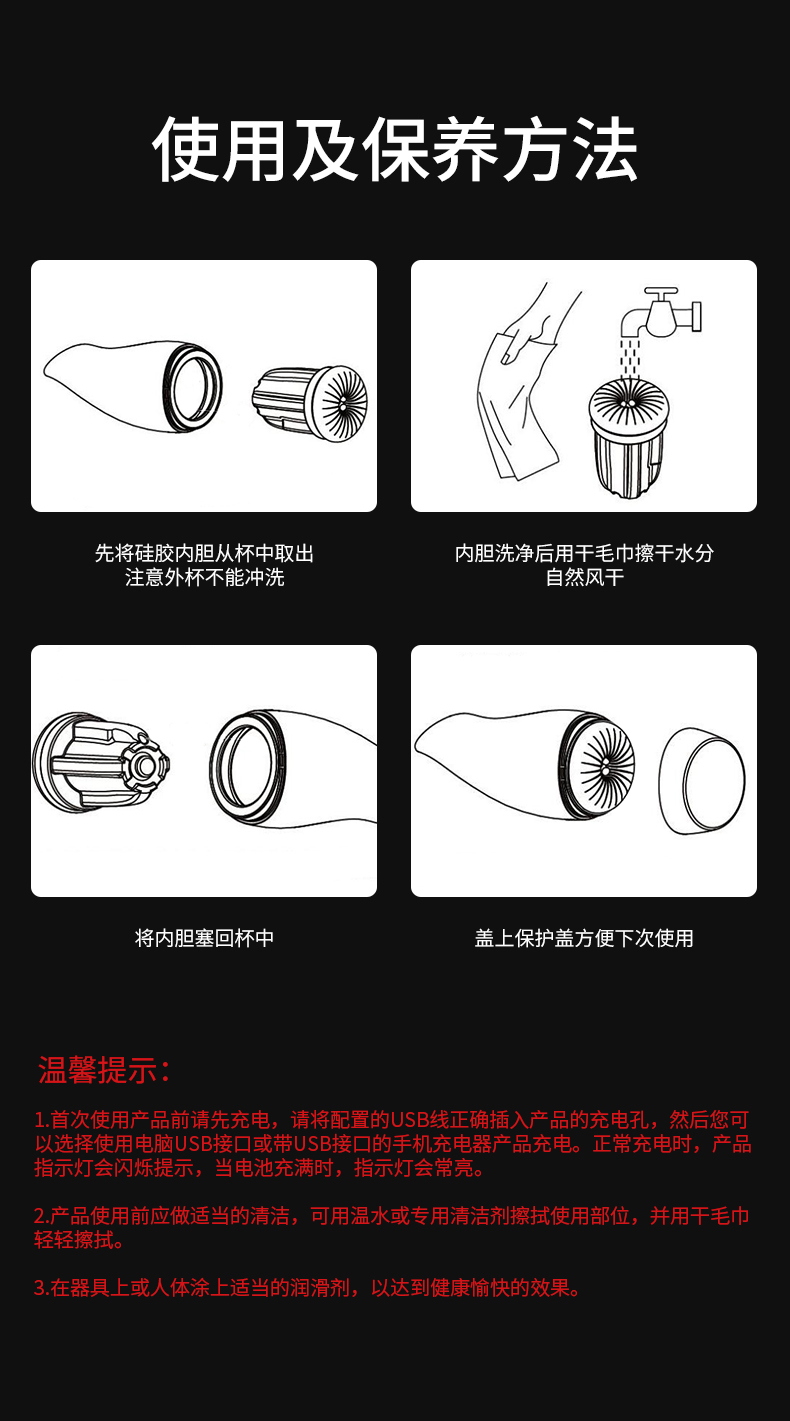 使用及保养方法

先将硅胶内胆从杯中取出
注意外杯不能冲洗

内胆洗净后用干毛巾擦干水分
自然风干

将内胆塞回杯中

盖上保护盖方便下次使用

温馨提示：

1.首次使用产品前请先充电，请将配置的USB线正确插入产品的充电孔，然后您可以选择使用电脑USB接口或带USB接口的手机充电器产品充电。正常充电时，产品指示灯会闪烁提示，当电池充满时，指示灯会常亮。

2.产品使用前应做适当的清洁，可用温水或专用清洁剂擦拭使用部位，并用干毛巾轻轻擦拭。

3.在器具上或人体涂上适当的润滑剂，以达到健康愉快的效果。