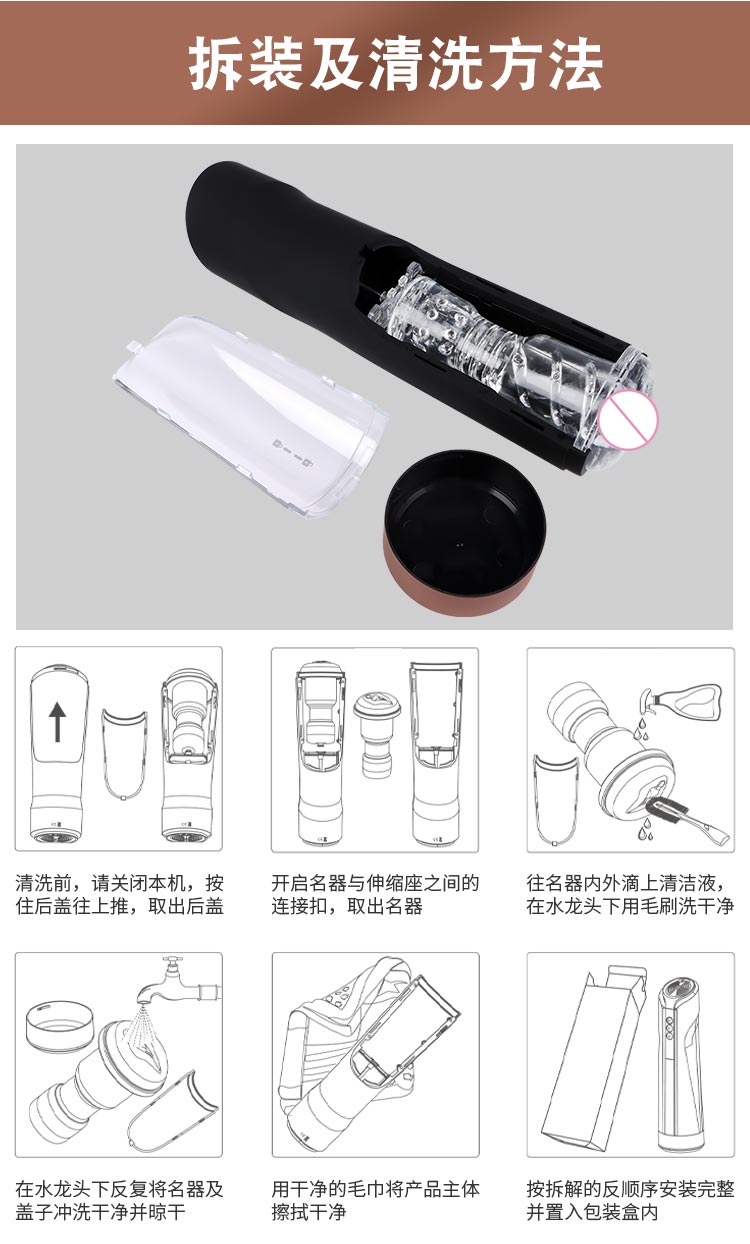 拆装及清洗方法

清洗前，请关闭本机，按住后盖往上推，取出后盖

开启名器与伸缩座之间的连接扣，取出名器

往名器内外滴上清洁液，在水龙头下用毛刷洗干净

在水龙头下反复将名器及盖子冲洗干净并晾干

用干净的毛巾将产品主体擦拭干净

按拆解的反顺序安装完整并置入包装盒内