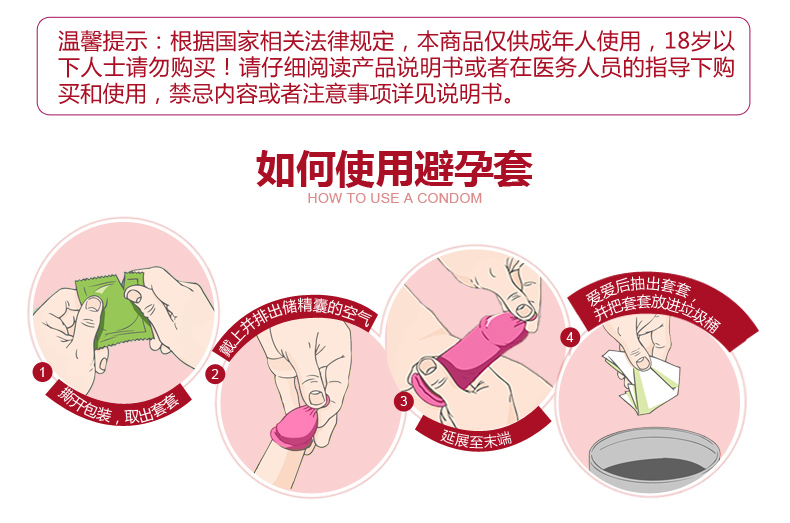 温馨提示：根据国家相关法律规定，本商品仅供成年人使用，18岁以下人士请勿购买！请仔细阅读产品说明书或者在医务人员的指导下购买和使用，禁忌内容或者注意事项详见说明书。

如何使用避孕套

HOW TO USE A CONDOM

1 撕开包装，取出套套

2 戴上并排出储精囊的空气

3 延展至末端

4 爱爱后抽出套套，并把套套放进垃圾桶