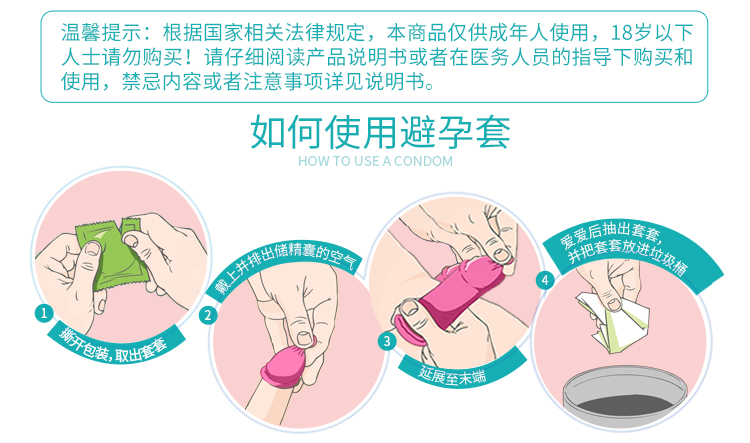 温馨提示：根据国家相关法律规定，本商品仅供成年人使用，18岁以下人士请勿购买！请仔细阅读产品说明书或者在医务人员的指导下购买和使用，禁忌内容或者注意事项详见说明书。

如何使用避孕套
HOW TO USE A CONDOM

1
撕开包装，取出套套

2
戴上并排出储精囊的空气

3
延展至末端

4
爱爱后抽出套套，并把套套放进垃圾桶