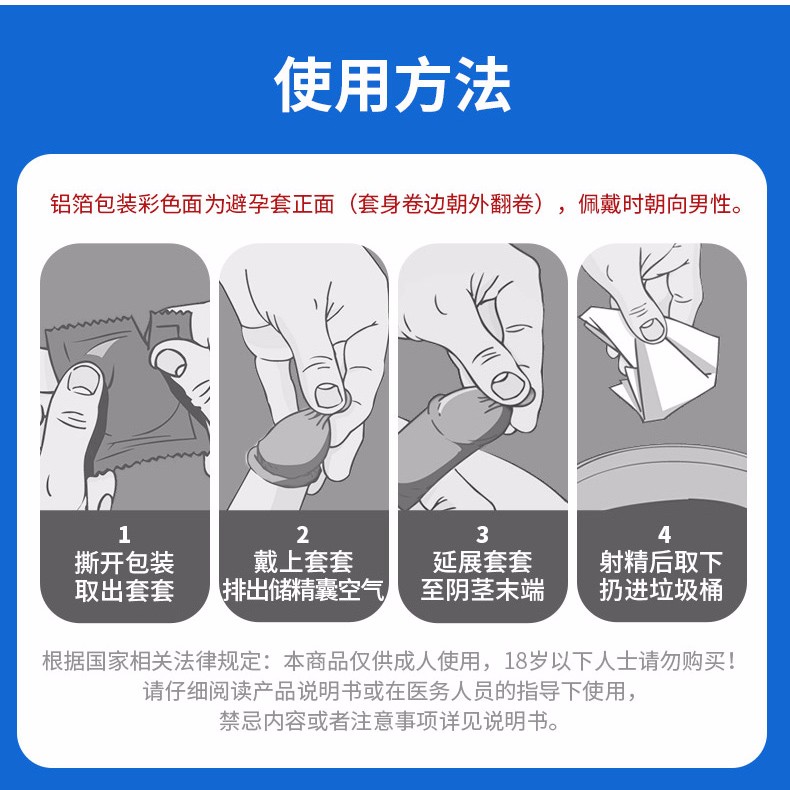 使用方法

铝箔包装彩色面为避孕套正面（套身卷边朝外翻卷），佩戴时朝向男性。

1
撕开包装
取出套套

2
戴上套套
排出储精囊空气

3
延展套套
至阴茎末端

4
射精后取下
扔进垃圾桶

根据国家相关法律规定：本商品仅供成人使用，18岁以下人士请勿购买！
请仔细阅读产品说明书或在医务人员的指导下使用，
禁忌内容或者注意事项详见说明书。