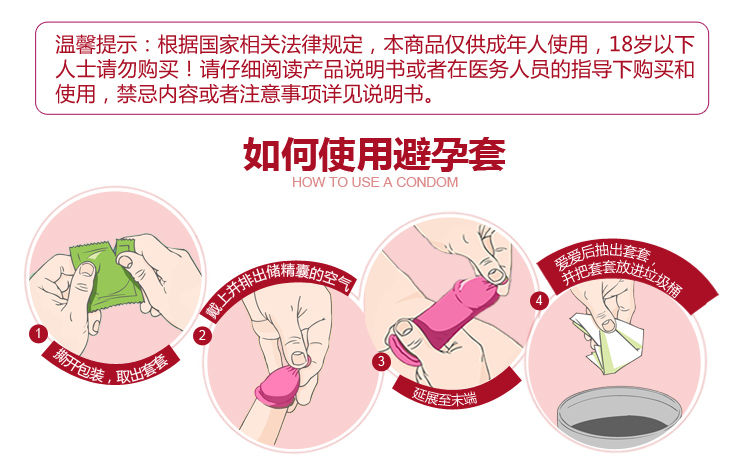 温馨提示：根据国家相关法律规定，本商品仅供成年人使用，18岁以下人士请勿购买！请仔细阅读产品说明书或者在医务人员的指导下购买和使用，禁忌内容或者注意事项详见说明书。

如何使用避孕套
HOW TO USE A CONDOM

1
撕开包装，取出套套

2
戴上并排出储精囊的空气

3
延展至末端

4
爱爱后抽出套套，并把套套放进垃圾桶