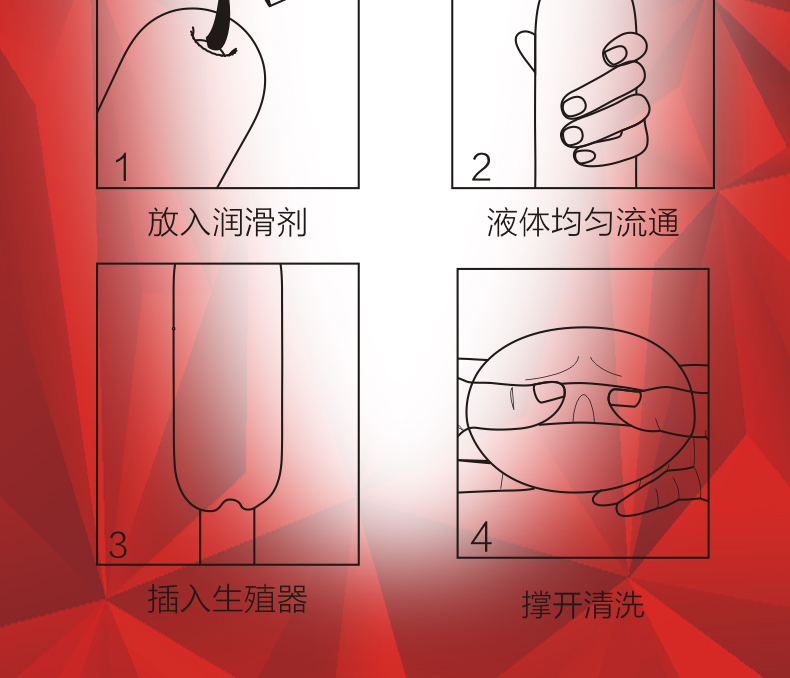 1

放入润滑剂

2

液体均匀流通

3

插入生殖器

4

撑开清洗