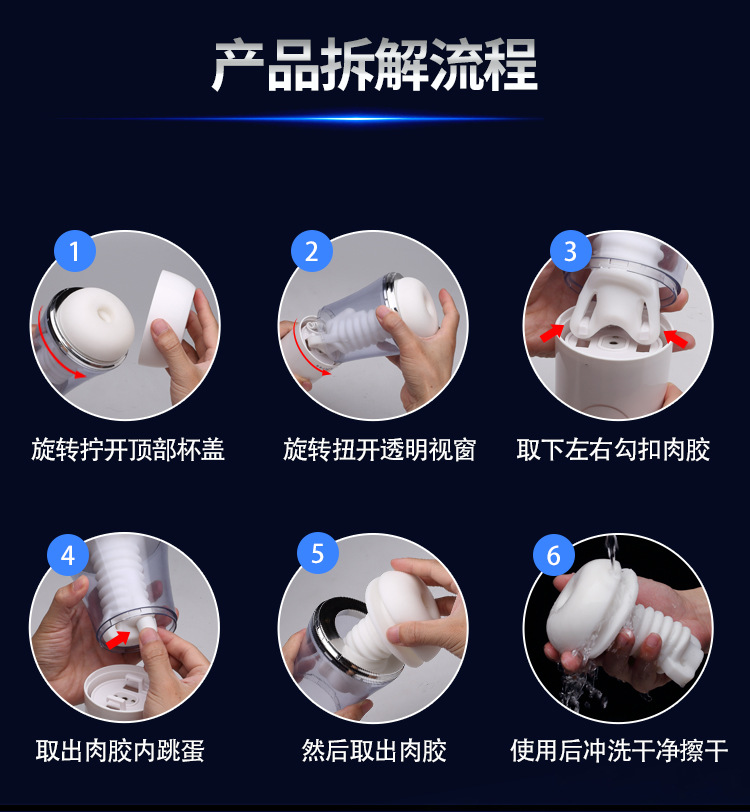 产品拆解流程

1
旋转拧开顶部杯盖

2
旋转扭开透明视窗

3
取下左右勾扣肉胶

4
取出肉胶内跳蛋

5
然后取出肉胶

6
使用后冲洗干净擦干