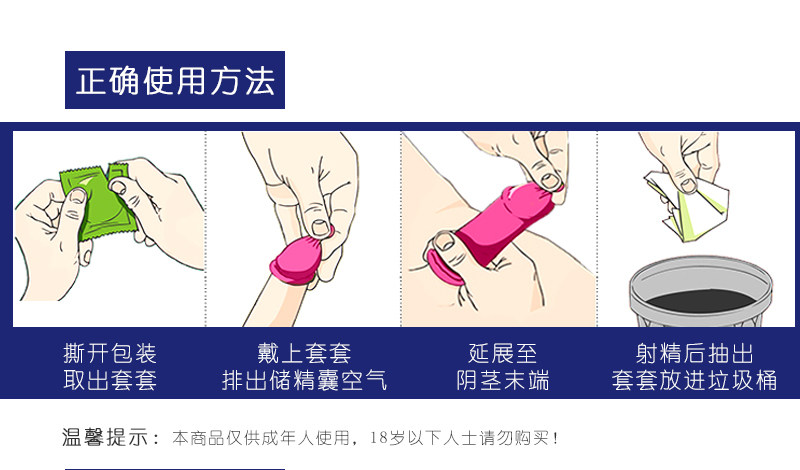 正确使用方法

撕开包装
取出套套

戴上套套
排出储精囊空气

延展至
阴茎末端

射精后抽出
套套放进垃圾桶

温馨提示：本商品仅供成年人使用，18岁以下人士请勿购买！