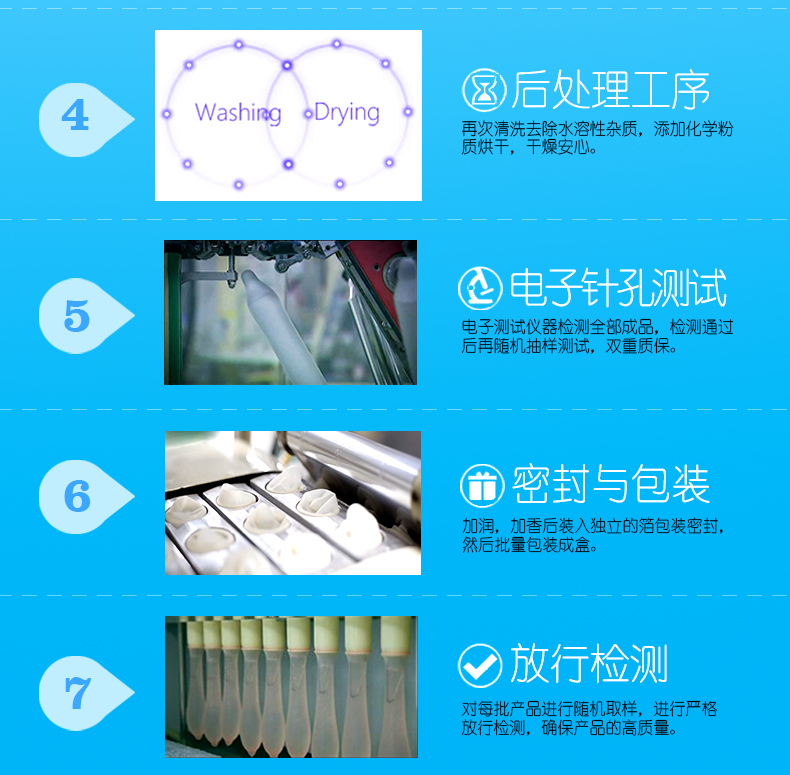 4

Washing Drying

后处理工序

再次清洗去除水溶性杂质，添加化学粉质烘干，干燥安心。

5

电子针孔测试

电子测试仪器检测全部成品，检测通过后再随机抽样测试，双重质保。

6

密封与包装

加润，加香后装入独立的箔包装密封，然后批量包装成盒。

7

放行检测

对每批产品进行随机取样，进行严格放行检测，确保产品的高质量。