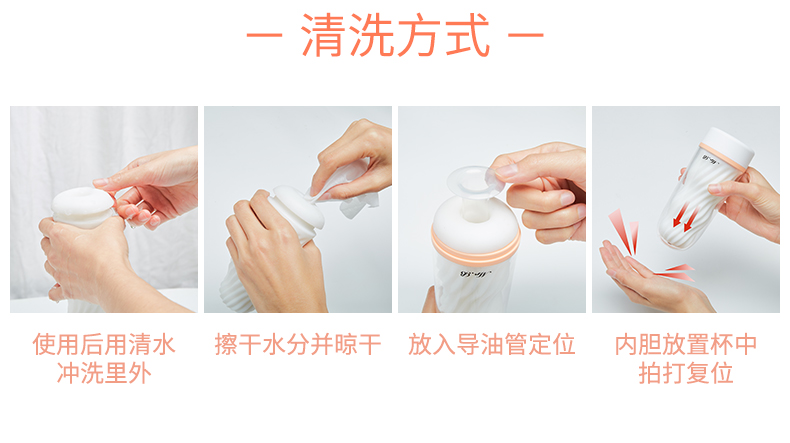 — 清洗方式 —

使用后用清水冲洗里外

擦干水分并晾干

放入导油管定位

内胆放置杯中拍打复位